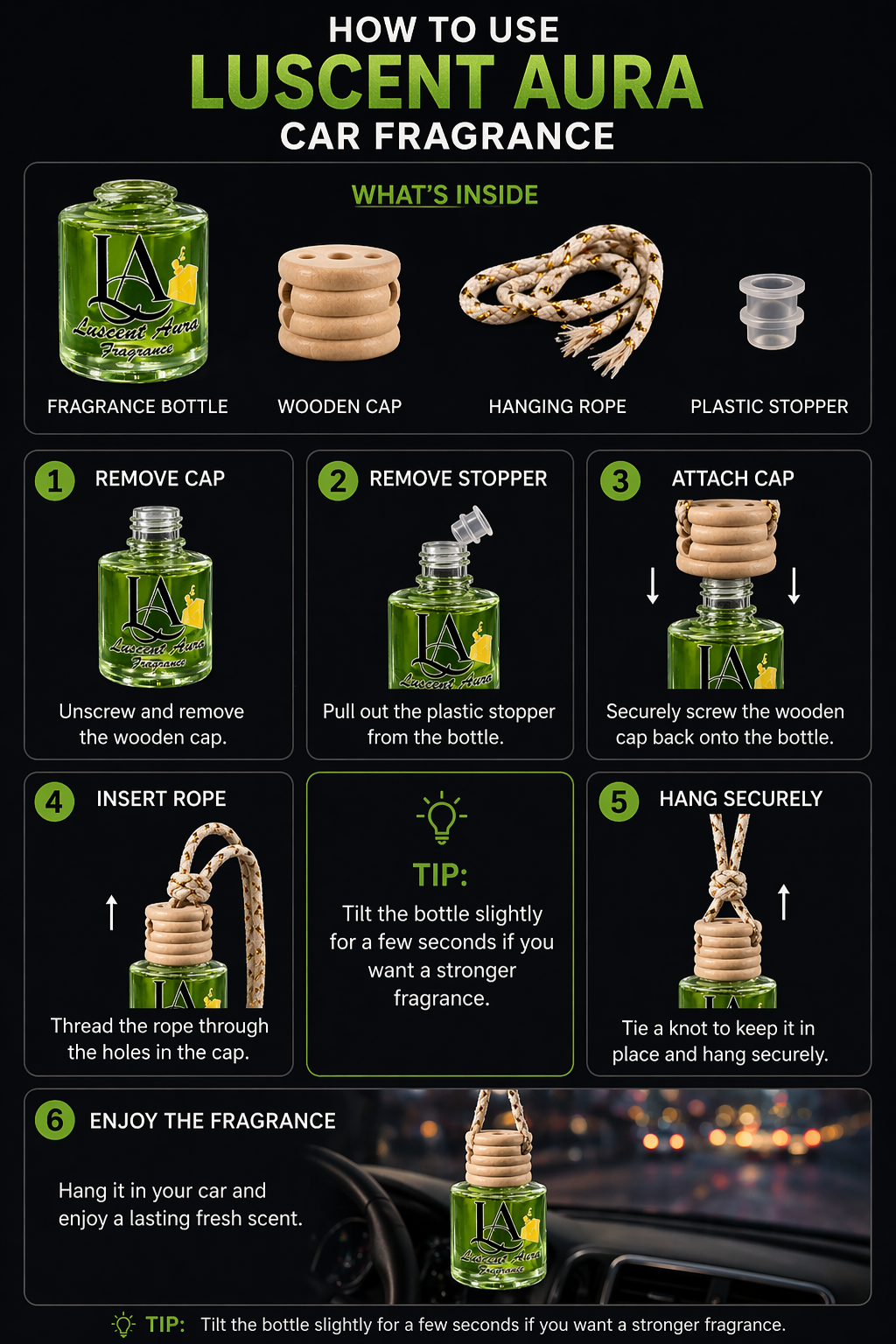 HOW TO USE
LUSCENT AURA
CAR FRAGRANCE

WHAT'S INSIDE

LA
Luscent Aura
Fragrance

FRAGRANCE BOTTLE
WOODEN CAP
HANGING ROPE
PLASTIC STOPPER

1 REMOVE CAP
LA
Luscent Aura
Fragrance
Unscrew and remove the wooden cap.

2 REMOVE STOPPER
LA
Luscent Aura
Pull out the plastic stopper from the bottle.

3 ATTACH CAP
LA
Securely screw the wooden cap back onto the bottle.

4 INSERT ROPE
LA
Thread the rope through the holes in the cap.

TIP:
Tilt the bottle slightly for a few seconds if you want a stronger fragrance.

5 HANG SECURELY
Tie a knot to keep it in place and hang securely.

6 ENJOY THE FRAGRANCE
Hang it in your car and enjoy a lasting fresh scent.
LA
Luscent Aura
Fragrance

TIP: Tilt the bottle slightly for a few seconds if you want a stronger fragrance.